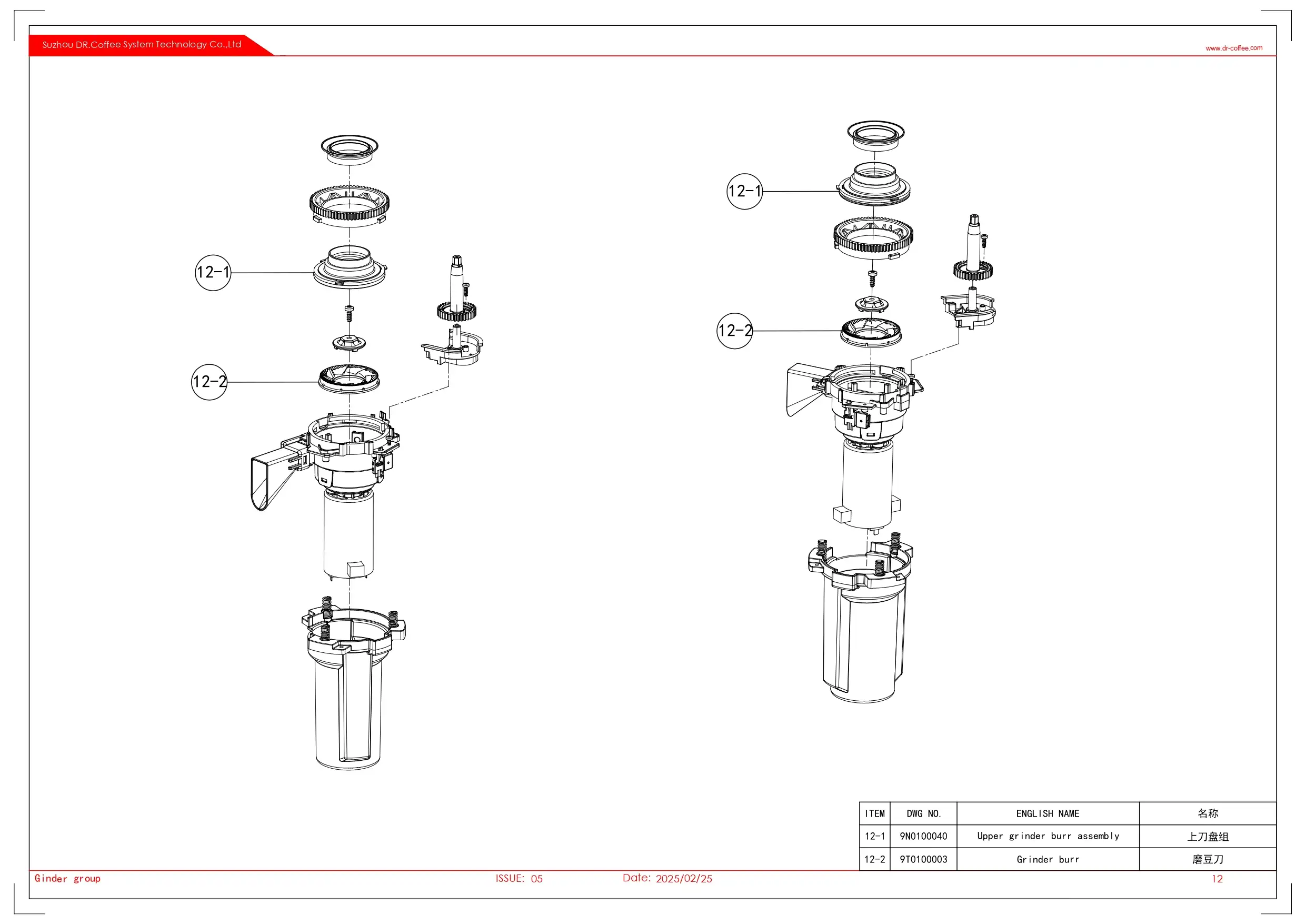 Suzhou DR.Coffee System Technology Co.,Ltd

www.dr-coffee.com

12-1

12-2

12-1

12-2

| ITEM | DWG NO. | ENGLISH NAME | 名称 |
|---|---|---|---|
| 12-1 | 9N0100040 | Upper grinder burr assembly | 上刀盘组 |
| 12-2 | 9T0100003 | Grinder burr | 磨豆刀 |

Ginder group

ISSUE: 05

Date: 2025/02/25

12